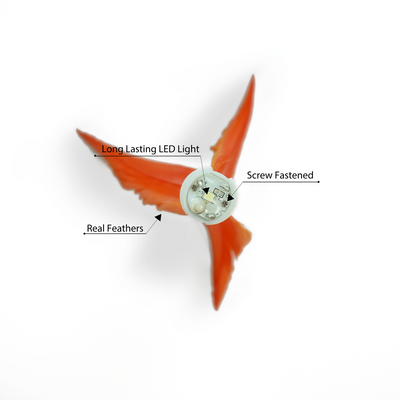 Long Lasting LED Light

Screw Fastened

Real Feathers