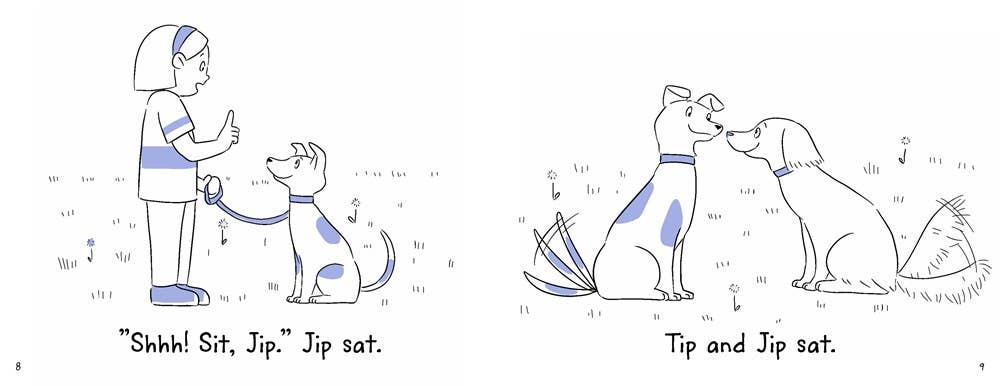 "Shhh! Sit, Jip." Jip sat.

8

Tip and Jip sat.

9