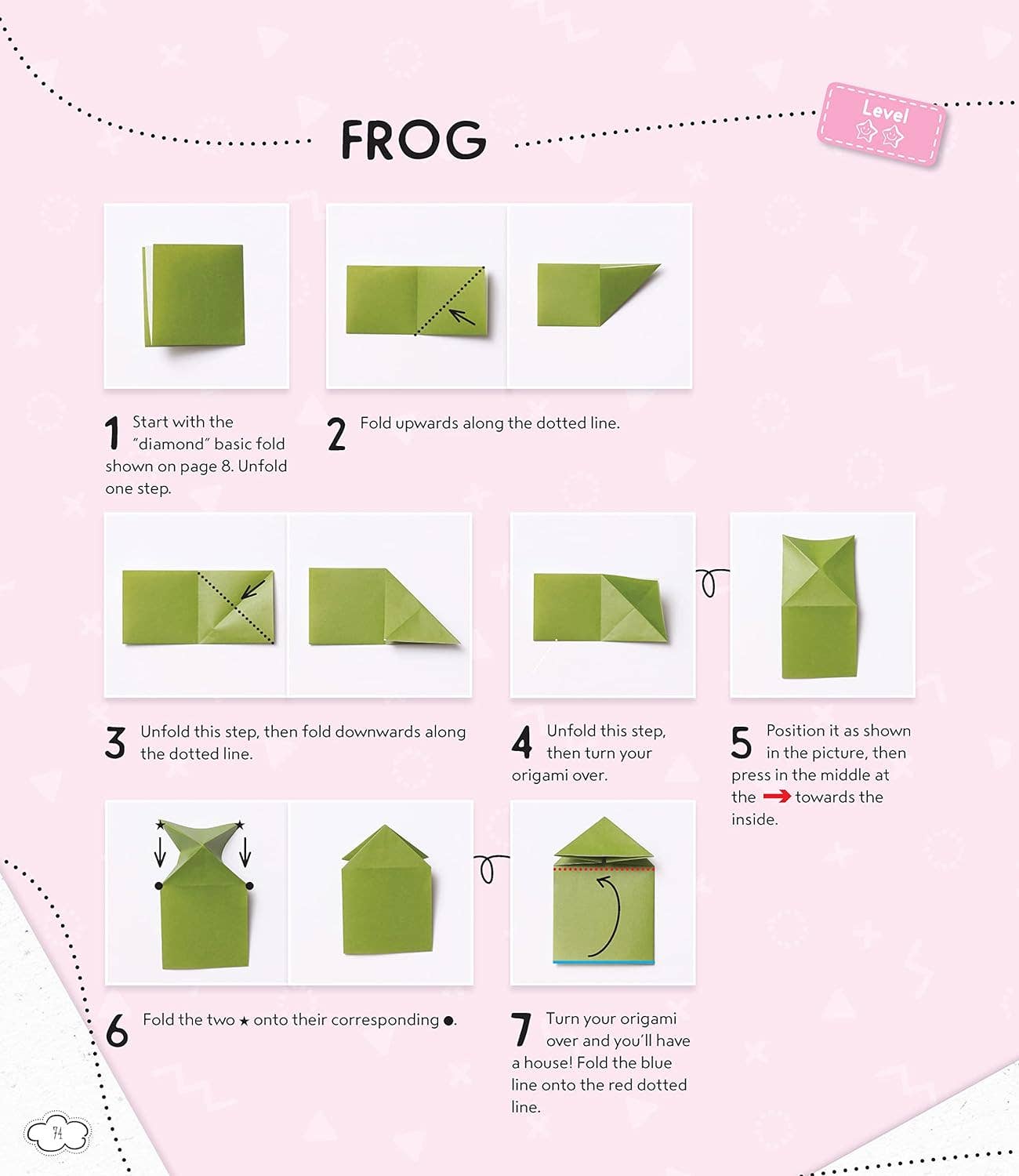 FROG

Level

1 Start with the "diamond" basic fold shown on page 8. Unfold one step.

2 Fold upwards along the dotted line.

3 Unfold this step, then fold downwards along the dotted line.

4 Unfold this step, then turn your origami over.

5 Position it as shown in the picture, then press in the middle at the → towards the inside.

6 Fold the two ★ onto their corresponding ●.

7 Turn your origami over and you'll have a house! Fold the blue line onto the red dotted line.

74