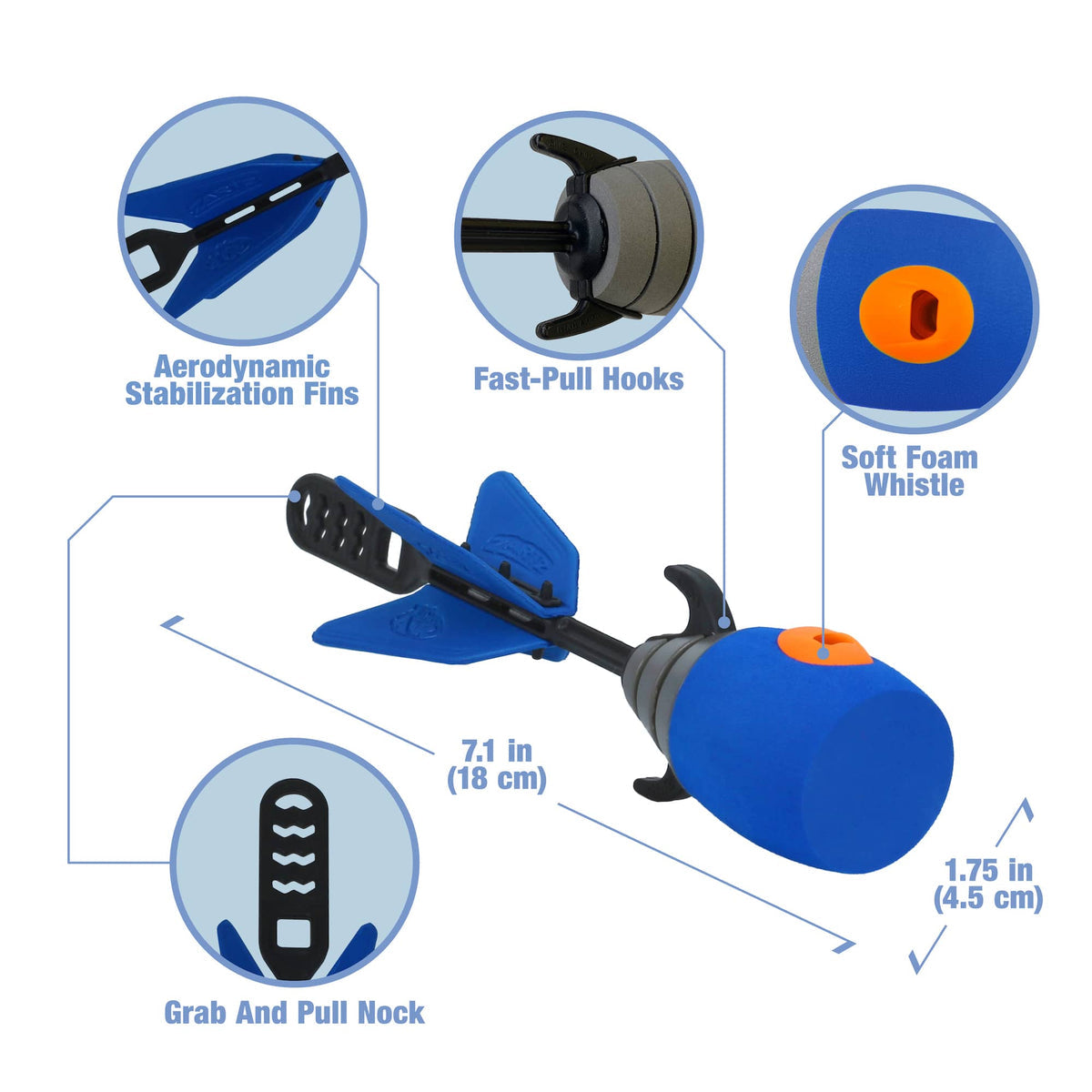 Aerodynamic Stabilization Fins

Fast-Pull Hooks

Soft Foam Whistle

7.1 in (18 cm)

1.75 in (4.5 cm)

Grab And Pull Nock