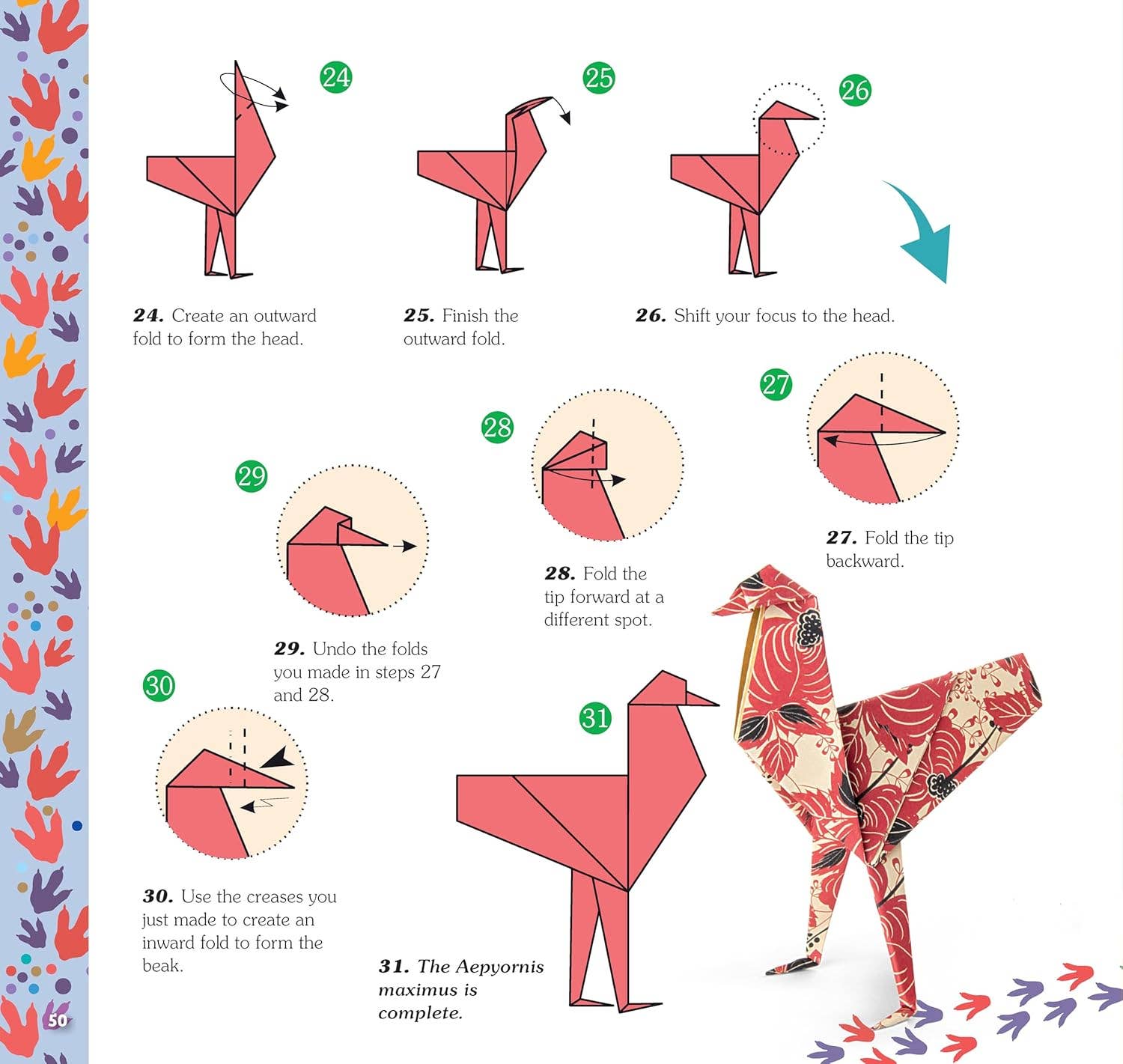 24

25

26

24. Create an outward fold to form the head.

25. Finish the outward fold.

26. Shift your focus to the head.

27

28

29

27. Fold the tip backward.

28. Fold the tip forward at a different spot.

29. Undo the folds you made in steps 27 and 28.

30

31

30. Use the creases you just made to create an inward fold to form the beak.

31. The Aepyornis maximus is complete.

50