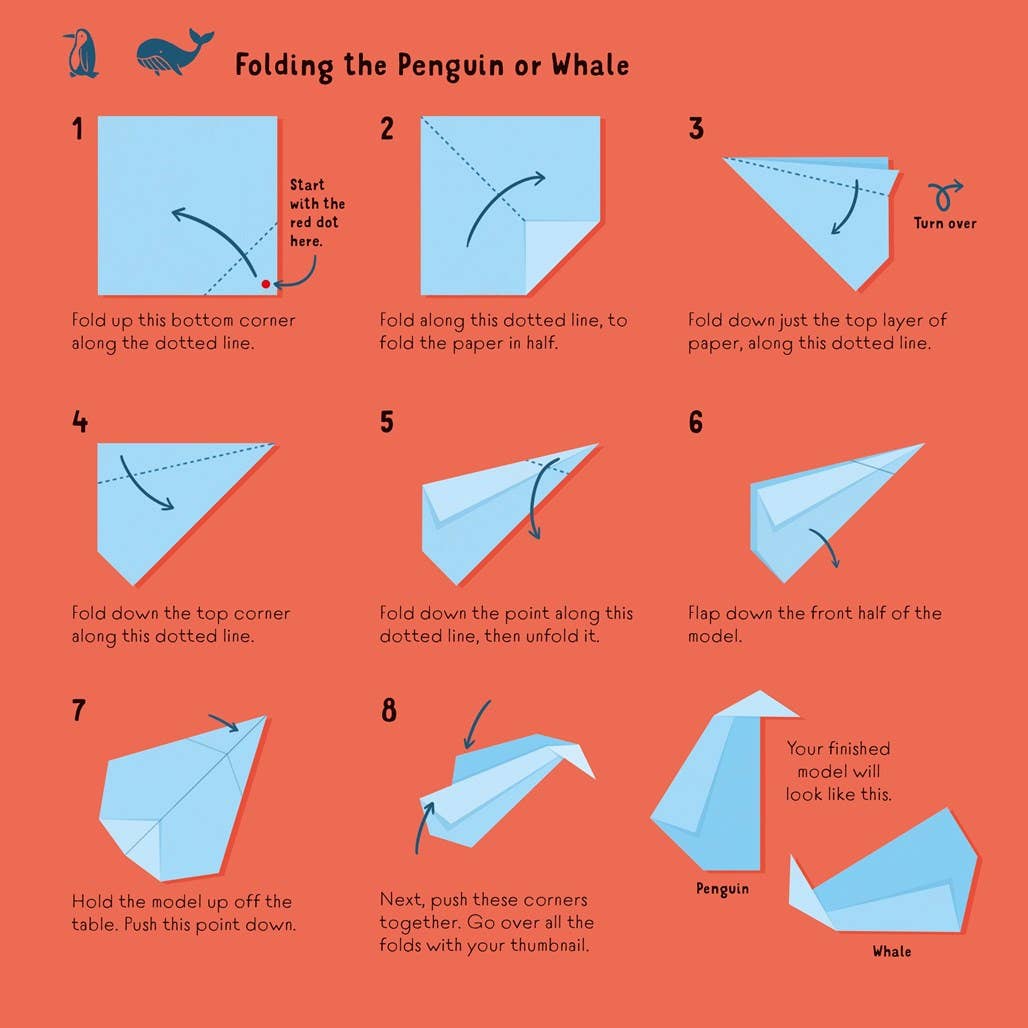 Folding the Penguin or Whale

1

Start with the red dot here.

Fold up this bottom corner along the dotted line.

2

Fold along this dotted line, to fold the paper in half.

3

Turn over

Fold down just the top layer of paper, along this dotted line.

4

Fold down the top corner along this dotted line.

5

Fold down the point along this dotted line, then unfold it.

6

Flap down the front half of the model.

7

Hold the model up off the table. Push this point down.

8

Next, push these corners together. Go over all the folds with your thumbnail.

Your finished model will look like this.

Penguin

Whale