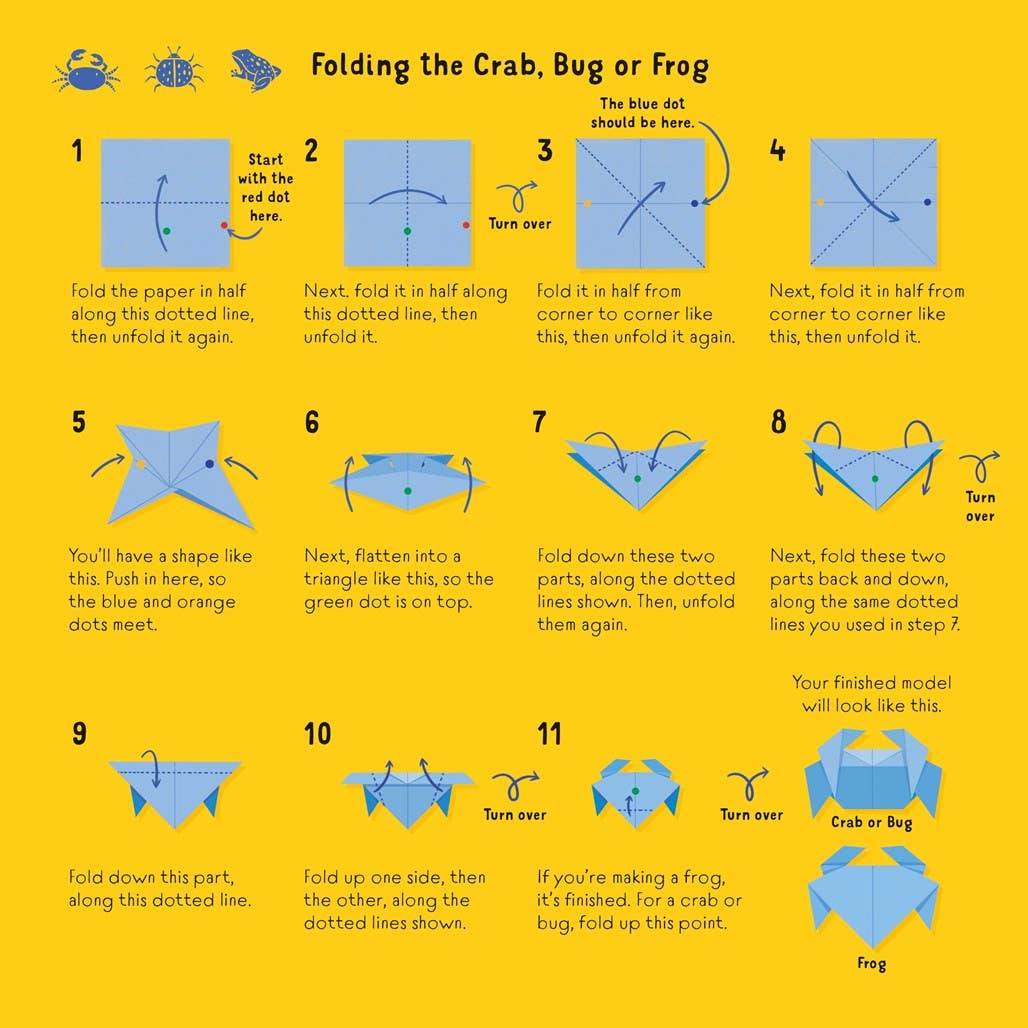 Folding the Crab, Bug or Frog

1

Start with the red dot here.

Fold the paper in half along this dotted line, then unfold it again.

2

Turn over

Next. fold it in half along this dotted line, then unfold it.

3

The blue dot should be here.

Fold it in half from corner to corner like this, then unfold it again.

4

Next, fold it in half from corner to corner like this, then unfold it.

5

You'll have a shape like this. Push in here, so the blue and orange dots meet.

6

Next, flatten into a triangle like this, so the green dot is on top.

7

Fold down these two parts, along the dotted lines shown. Then, unfold them again.

8

Turn over

Next, fold these two parts back and down, along the same dotted lines you used in step 7.

9

Fold down this part, along this dotted line.

10

Turn over

Fold up one side, then the other, along the dotted lines shown.

11

Turn over

If you're making a frog, it's finished. For a crab or bug, fold up this point.

Your finished model will look like this.

Crab or Bug

Frog