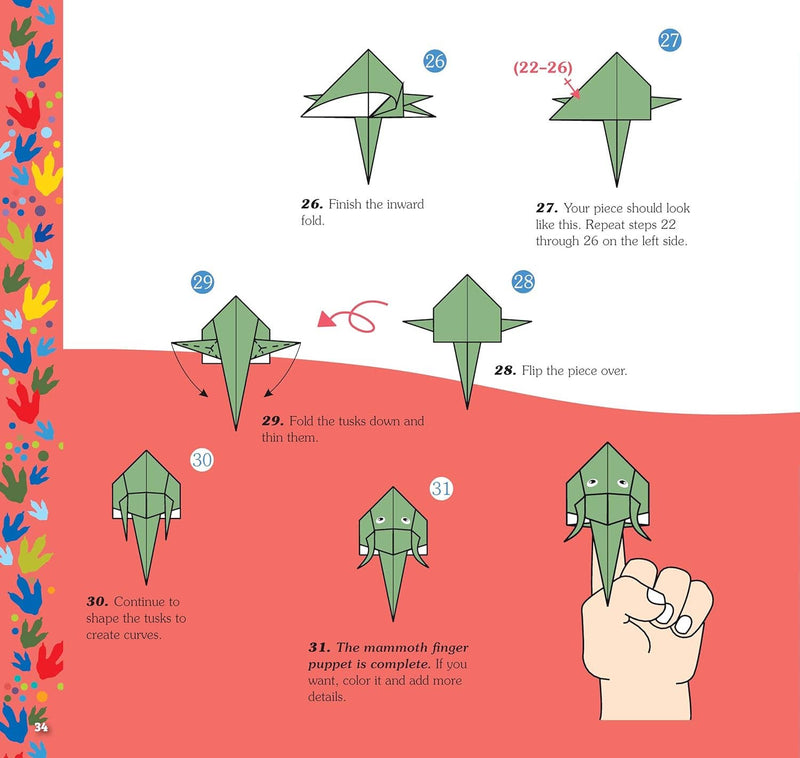 26

26. Finish the inward fold.

27

(22–26)

27. Your piece should look like this. Repeat steps 22 through 26 on the left side.

29

28

28. Flip the piece over.

29. Fold the tusks down and thin them.

30

30. Continue to shape the tusks to create curves.

31

31. The mammoth finger puppet is complete. If you want, color it and add more details.

34