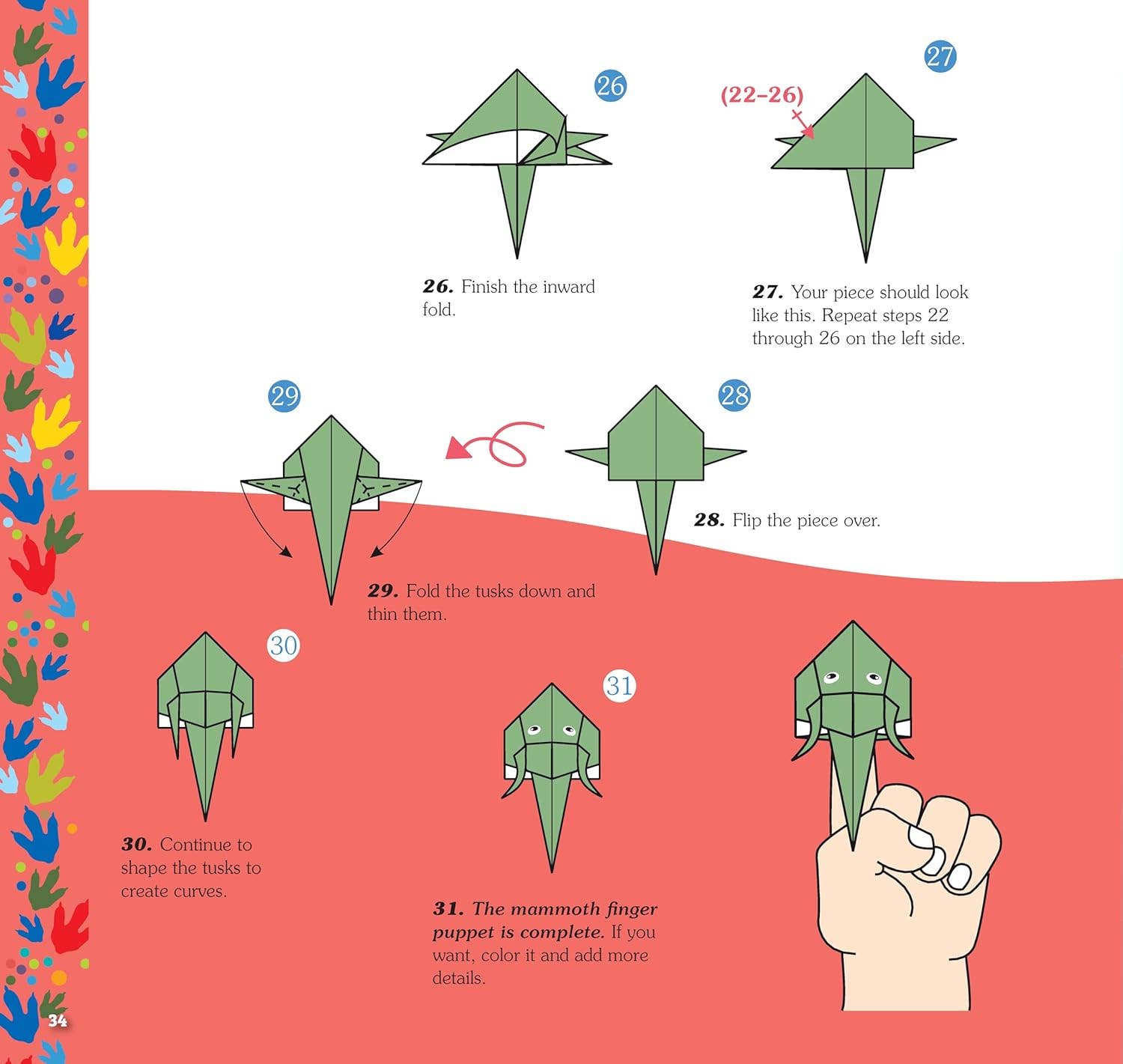 26

26. Finish the inward fold.

27

(22–26)

27. Your piece should look like this. Repeat steps 22 through 26 on the left side.

29

28

28. Flip the piece over.

29. Fold the tusks down and thin them.

30

30. Continue to shape the tusks to create curves.

31

31. The mammoth finger puppet is complete. If you want, color it and add more details.

34